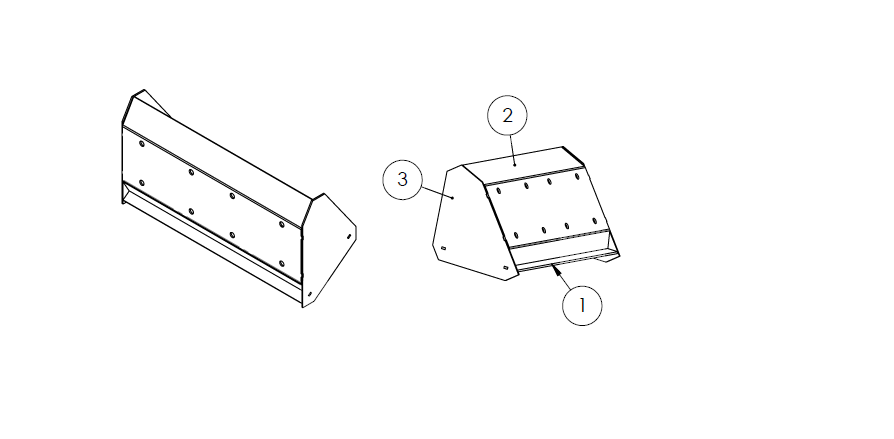 2
3
1